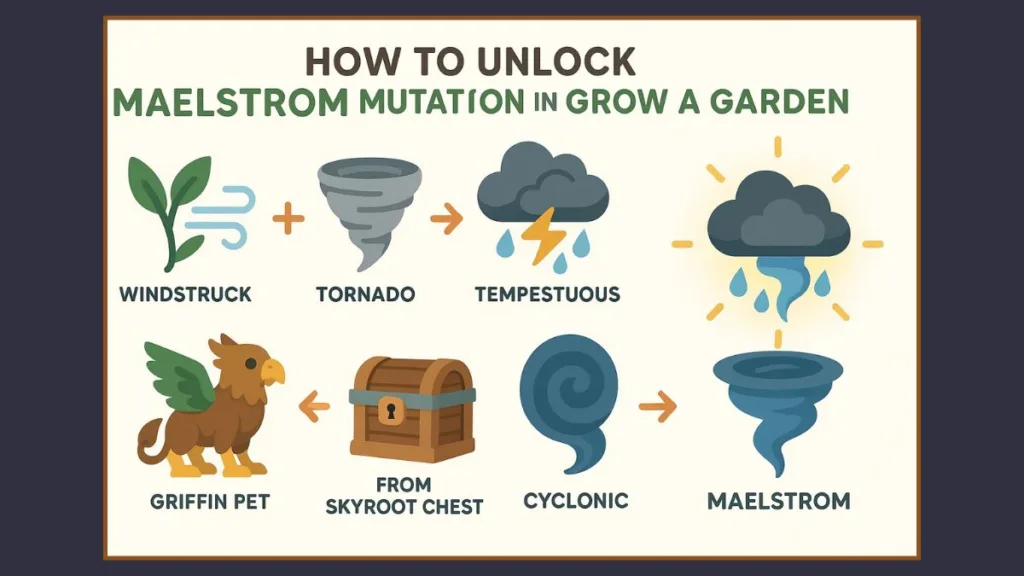 HOW TO UNLOCK
MAELSTROM MUTATION IN GROW A GARDEN

WINDSTRUCK
TORNADO
TEMPESTUOUS

GRIFFIN PET
FROM SKYROOT CHEST
CYCLONIC
MAELSTROM