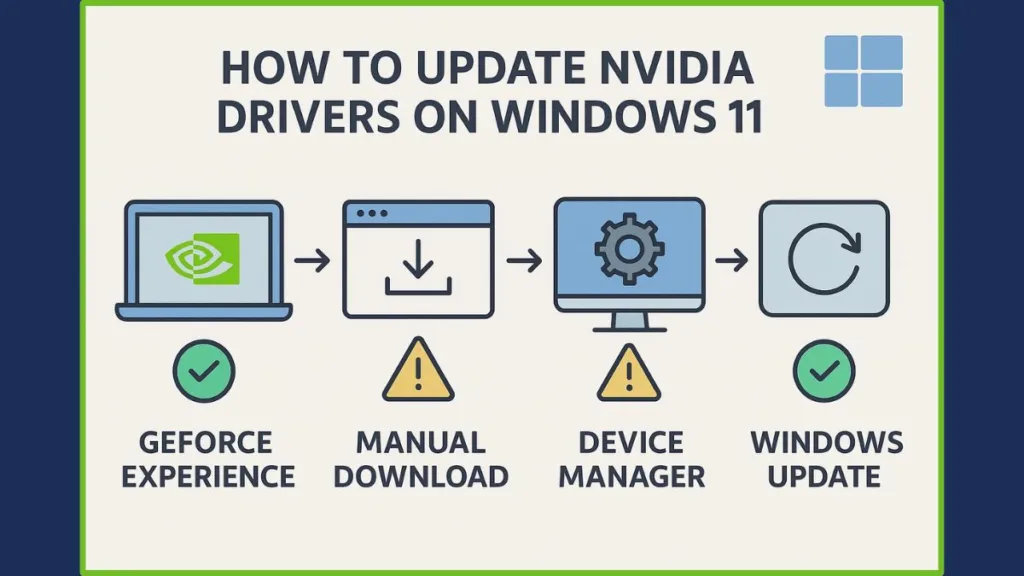 HOW TO UPDATE NVIDIA DRIVERS ON WINDOWS 11

GEFORCE EXPERIENCE

MANUAL DOWNLOAD

DEVICE MANAGER

WINDOWS UPDATE