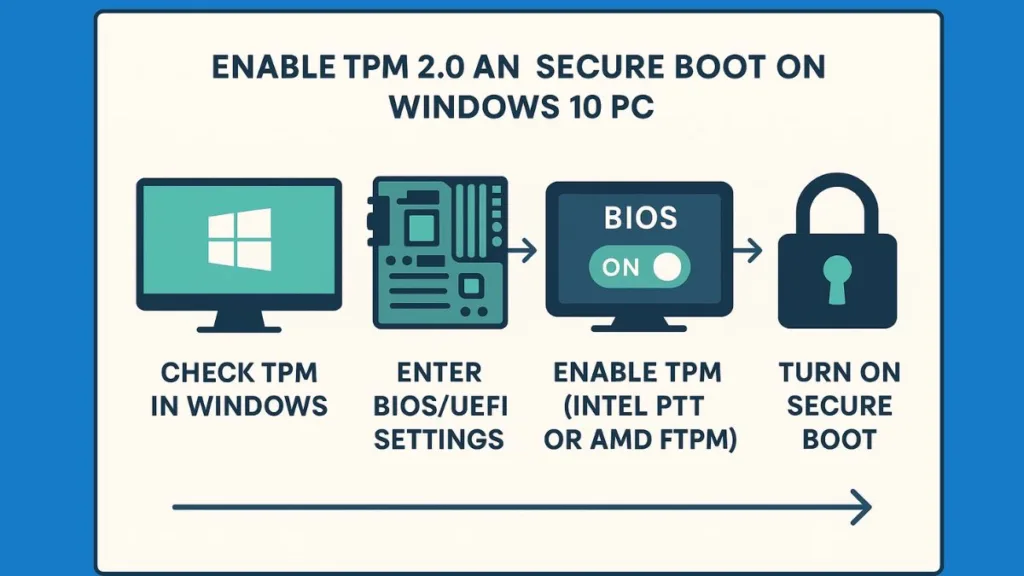 ENABLE TPM 2.0 AN SECURE BOOT ON WINDOWS 10 PC

BIOS

ON

CHECK TPM IN WINDOWS

ENTER BIOS/UEFI SETTINGS

ENABLE TPM (INTEL PTT OR AMD FTPM)

TURN ON SECURE BOOT