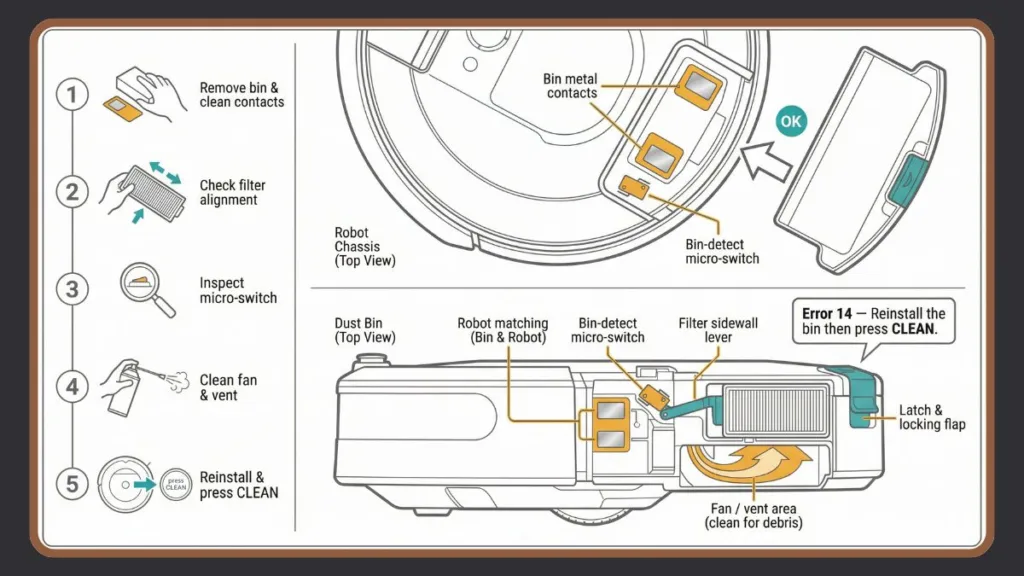 1 Remove bin & clean contacts

2 Check filter alignment

3 Inspect micro-switch

4 Clean fan & vent

5 press CLEAN Reinstall & press CLEAN

Bin metal contacts

OK

Robot Chassis (Top View)

Bin-detect micro-switch

Dust Bin (Top View)

Robot matching (Bin & Robot)

Bin-detect micro-switch

Filter sidewall lever

Error 14 — Reinstall the bin then press CLEAN.

Latch & locking flap

Fan / vent area (clean for debris)